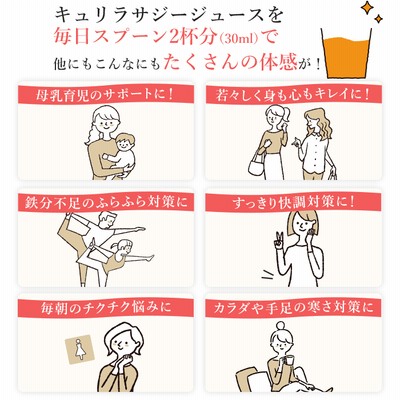 キュリラサジージュースを
毎日スプーン2杯分(30ml)で
他にもこんなにもたくさんの体感が！

母乳育児のサポートに！

若々しく身も心もキレイに！

鉄分不足のふらふら対策に

すっきり快調対策に！

毎朝のチクチク悩みに

カラダや手足の寒さ対策に