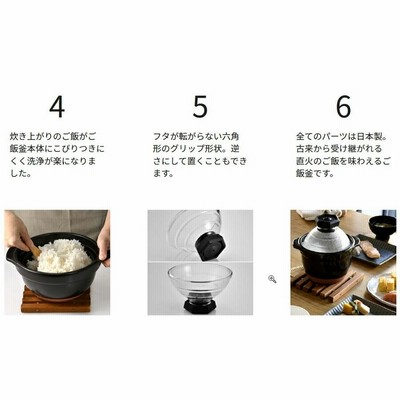 4

炊き上がりのご飯がご飯釜本体にこびりつきにくく洗浄が楽になりました。

5

フタが転がらない六角形のグリップ形状。逆さにして置くこともできます。

6

全てのパーツは日本製。古来から受け継がれる直火のご飯を味わえるご飯釜です。