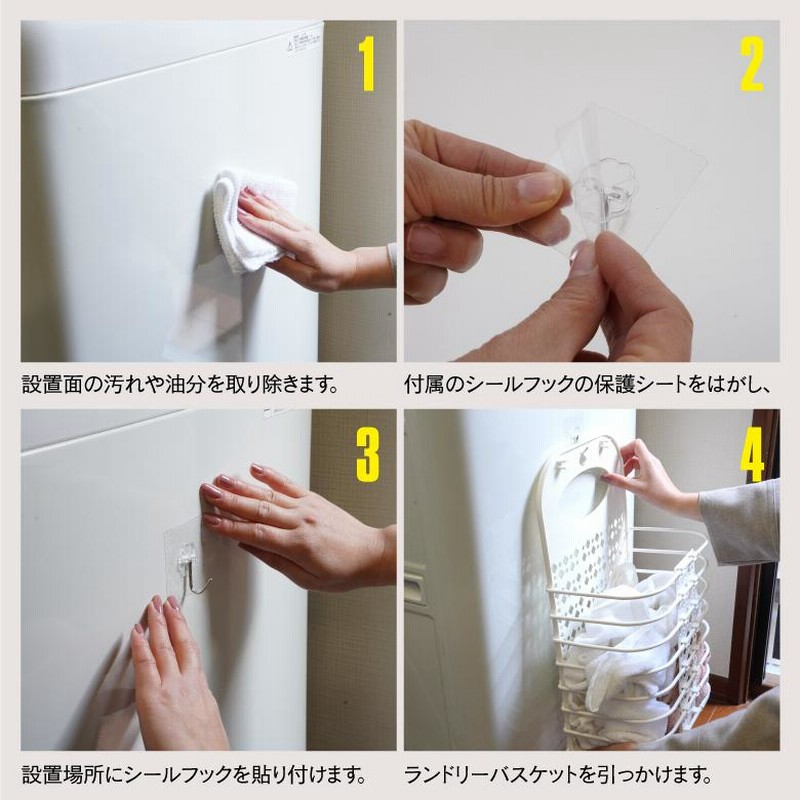 1

設置面の汚れや油分を取り除きます。

2

付属のシールフックの保護シートをはがし、

3

設置場所にシールフックを貼り付けます。

4

ランドリーバスケットを引っかけます。