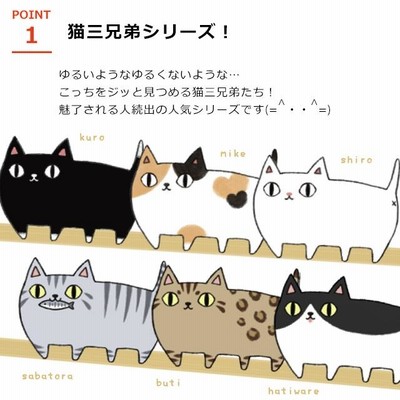 POINT
1

猫三兄弟シリーズ！

ゆるいようなゆるくないような…
こっちをジッと見つめる猫三兄弟たち！
魅了される人続出の人気シリーズです(=^・・^=)

kuro

mike

shiro

sabatora

buti

hatiware