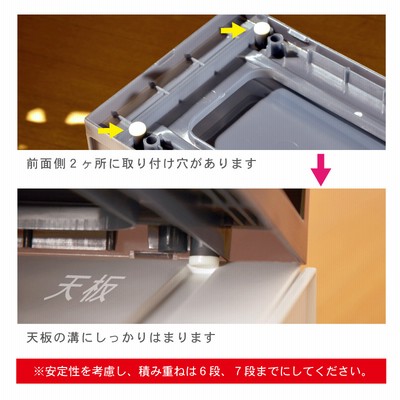 前面側２ヶ所に取り付け穴があります

天板

天板の溝にしっかりはまります

※安定性を考慮し、積み重ねは６段、７段までにしてください。