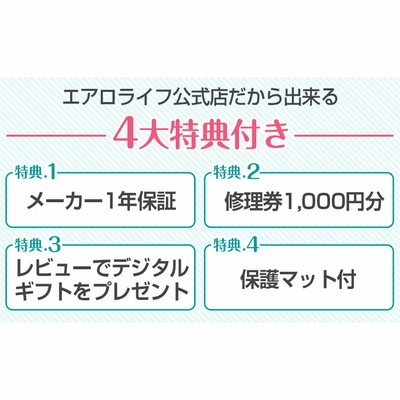 エアロライフ公式店だから出来る

4大特典付き

特典.1
メーカー1年保証

特典.2
修理券1,000円分

特典.3
レビューでデジタルギフトをプレゼント

特典.4
保護マット付