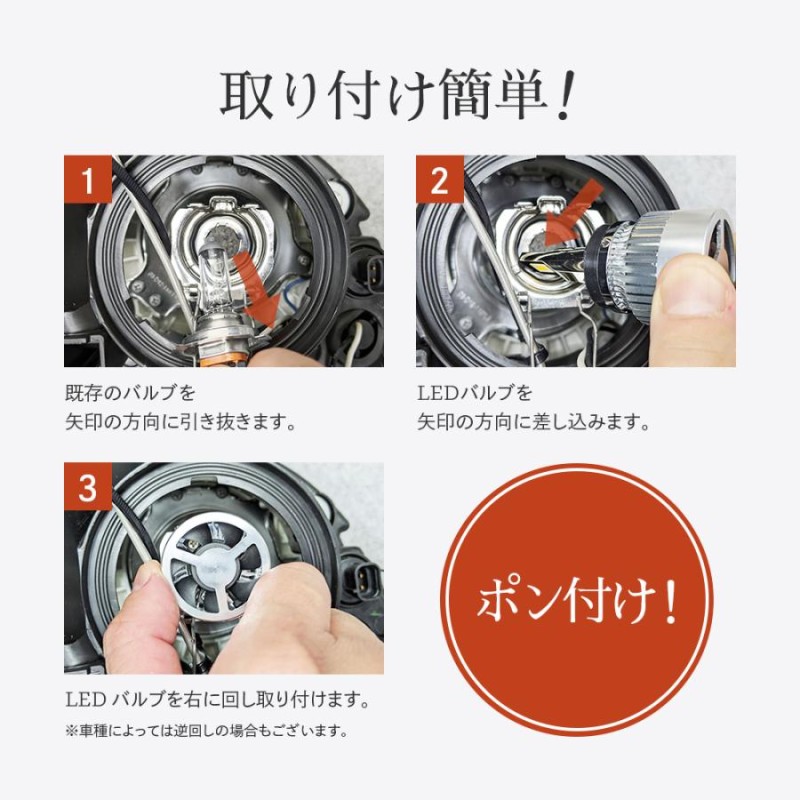 取り付け簡単！

1

既存のバルブを
矢印の方向に引き抜きます。

2

LEDバルブを
矢印の方向に差し込みます。

3

LED バルブを右に回し取り付けます。

※車種によっては逆回しの場合もございます。

ポン付け！