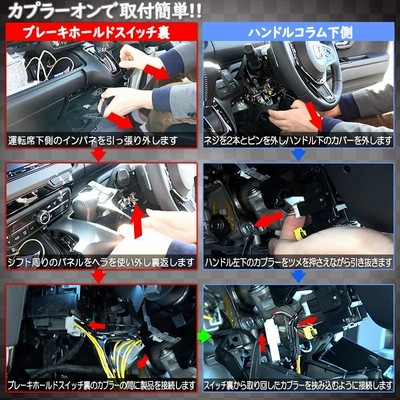 カプラーオンで取付簡単!!

ブレーキホールドスイッチ裏

運転席下側のインパネを引っ張り外します

シフト周りのパネルをヘラを使い外し裏返します

ブレーキホールドスイッチ裏のカプラーの間に製品を接続します

ハンドルコラム下側

ネジを2本とピンを外しハンドル下のカバーを外します

ハンドル左下のカプラーをツメを押さえながら引き抜きます

スイッチ裏から取り回したカプラーを挟み込むように接続します