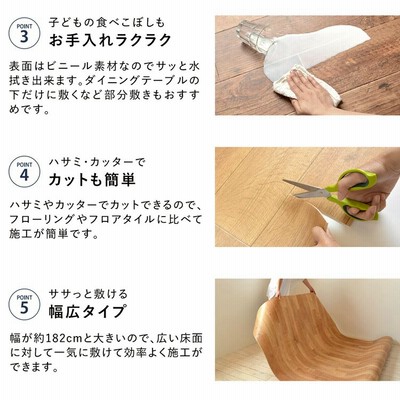 POINT 3
子どもの食べこぼしも
お手入れラクラク

表面はビニール素材なのでサッと水拭き出来ます。ダイニングテーブルの下だけに敷くなど部分敷きもおすすめです。

POINT 4
ハサミ・カッターで
カットも簡単

ハサミやカッターでカットできるので、フローリングやフロアタイルに比べて施工が簡単です。

POINT 5
ササっと敷ける
幅広タイプ

幅が約182cmと大きいので、広い床面に対して一気に敷けて効率よく施工ができます。